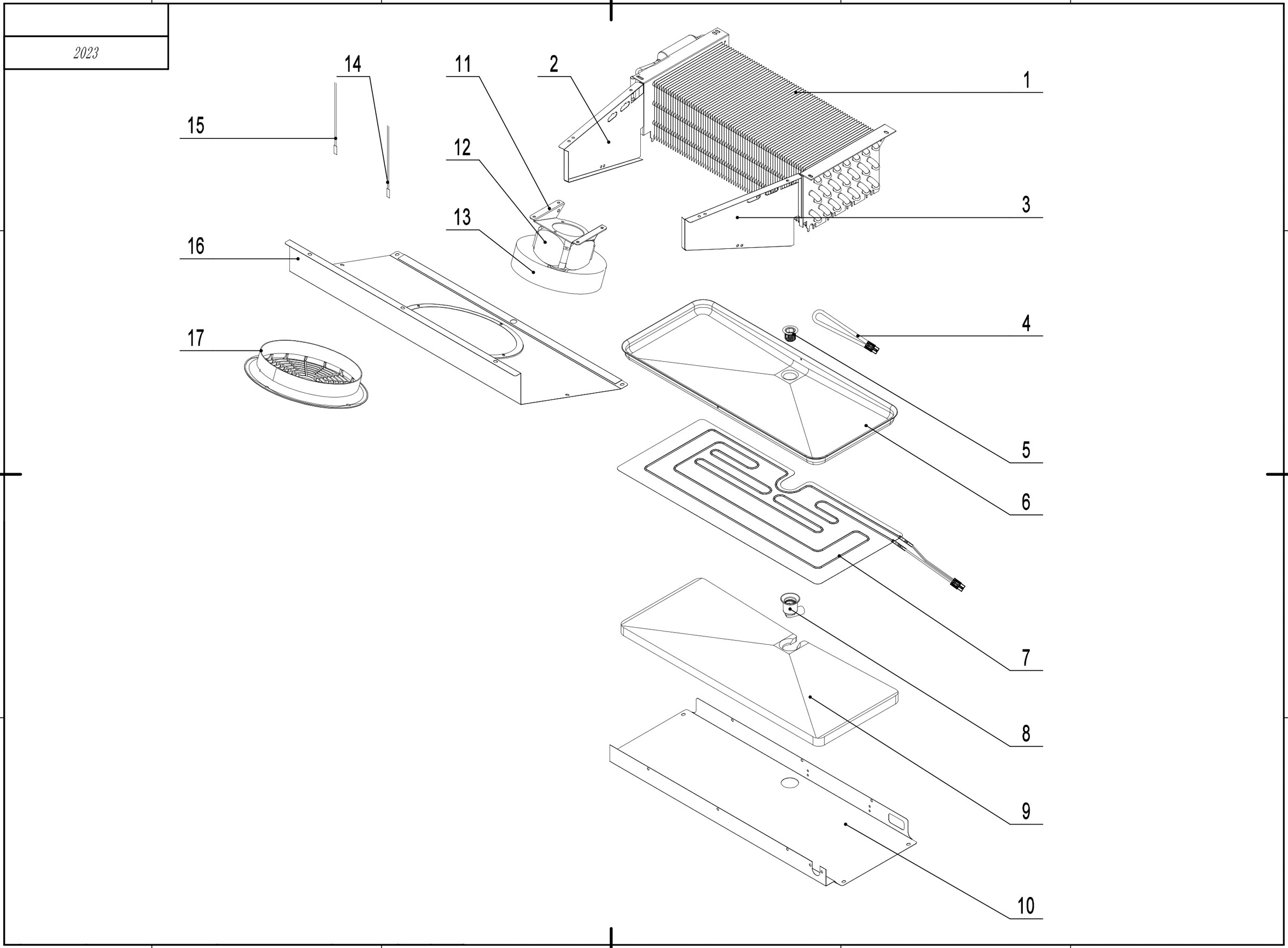 2023

14
11
2
1
15
12
3
13
16
4
17
5
6
7
8
9
10